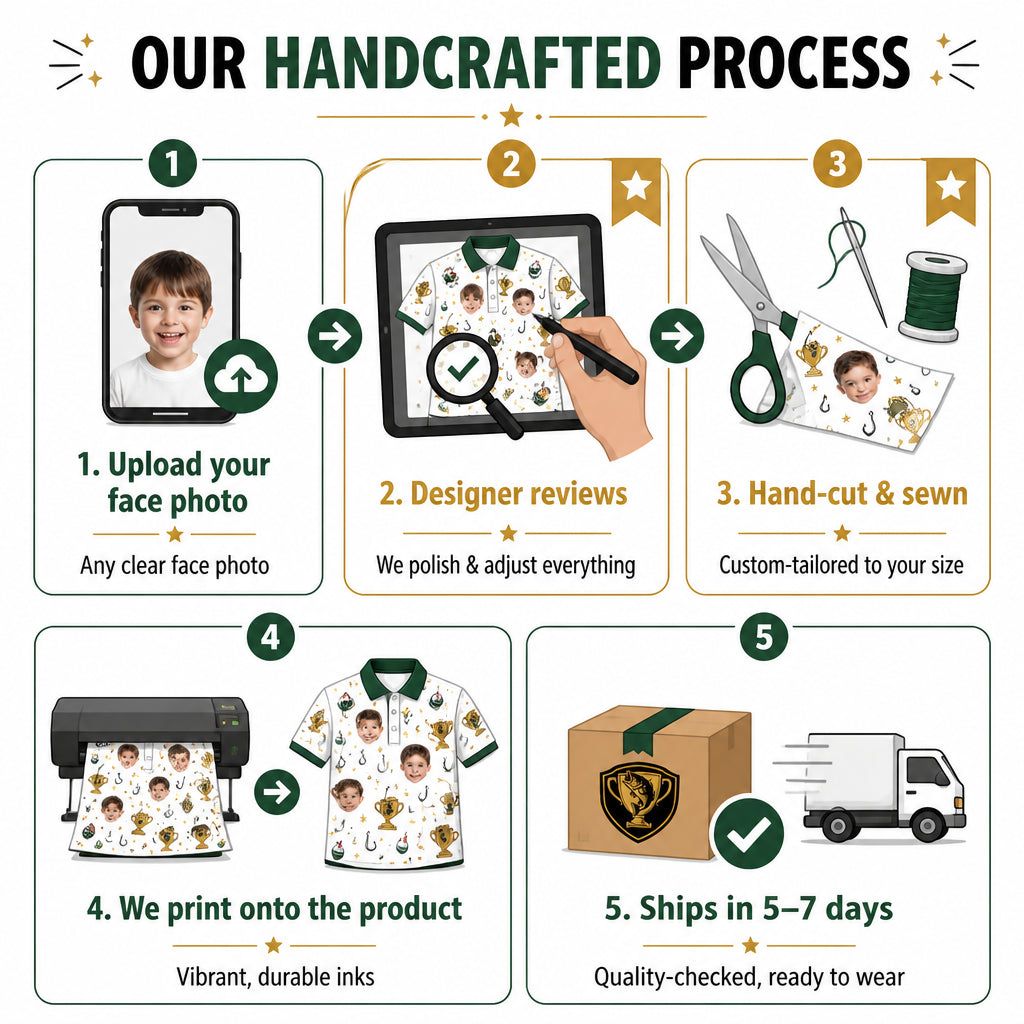 OUR HANDCRAFTED PROCESS

1

1. Upload your face photo

Any clear face photo

2

2. Designer reviews

We polish & adjust everything

3

3. Hand-cut & sewn

Custom-tailored to your size

4

4. We print onto the product

Vibrant, durable inks

5

5. Ships in 5–7 days

Quality-checked, ready to wear