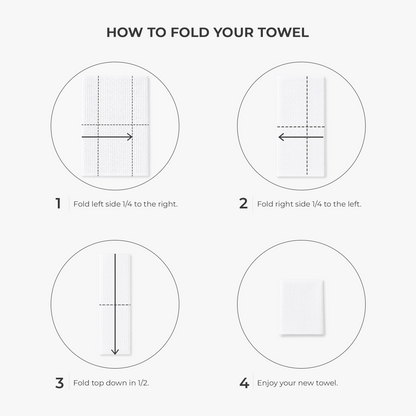 HOW TO FOLD YOUR TOWEL

1 Fold left side 1/4 to the right.

2 Fold right side 1/4 to the left.

3 Fold top down in 1/2.

4 Enjoy your new towel.