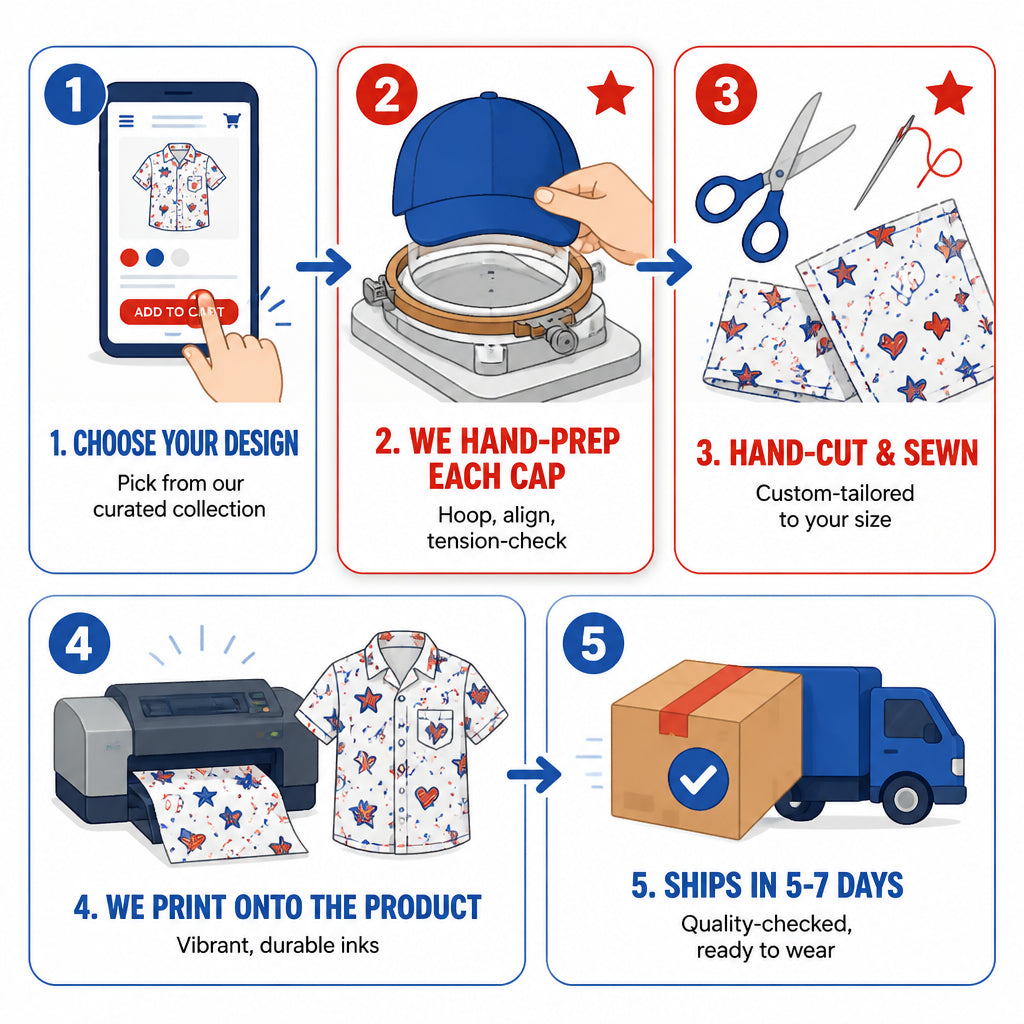 1

ADD TO CART

1. CHOOSE YOUR DESIGN

Pick from our curated collection

2

2. WE HAND-PREP EACH CAP

Hoop, align, tension-check

3

3. HAND-CUT & SEWN

Custom-tailored to your size

4

4. WE PRINT ONTO THE PRODUCT

Vibrant, durable inks

5

5. SHIPS IN 5-7 DAYS

Quality-checked, ready to wear