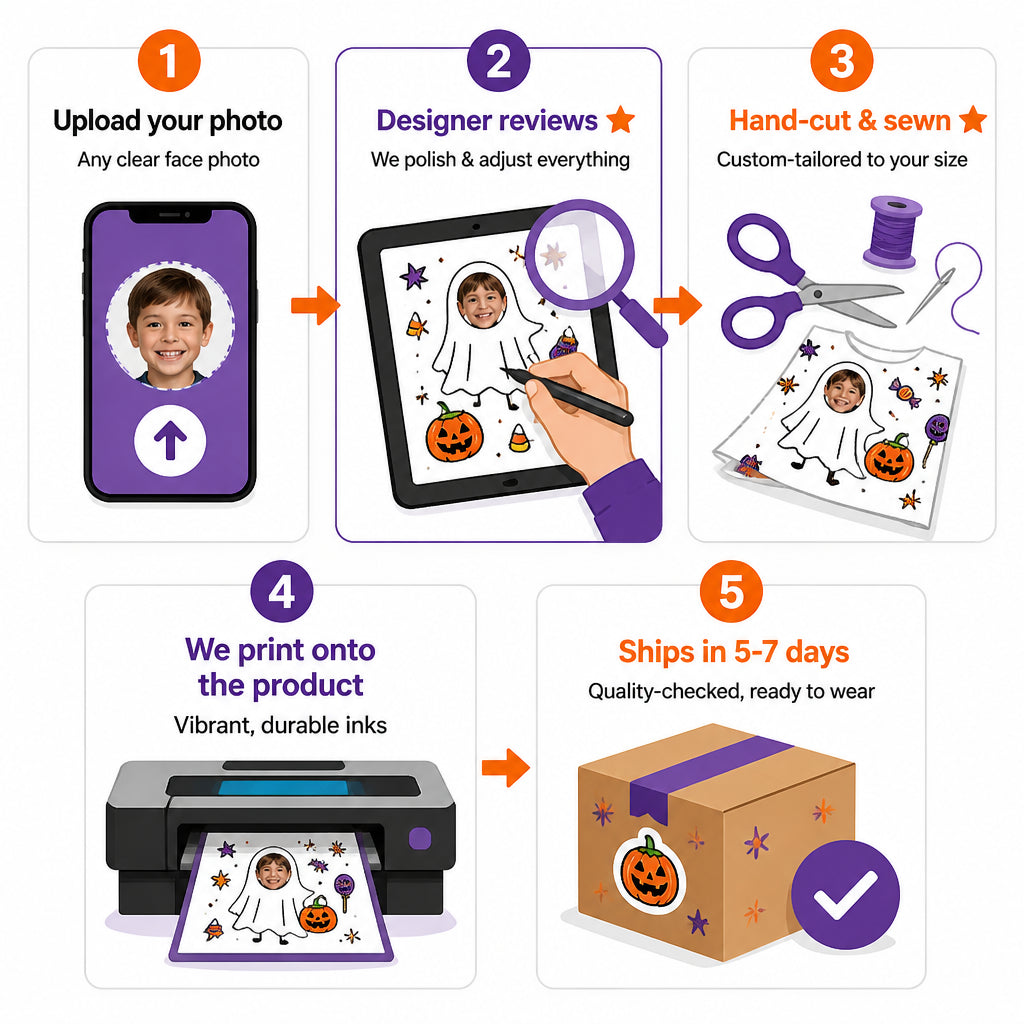 1
Upload your photo
Any clear face photo

2
Designer reviews
We polish & adjust everything

3
Hand-cut & sewn
Custom-tailored to your size

4
We print onto the product
Vibrant, durable inks

5
Ships in 5-7 days
Quality-checked, ready to wear